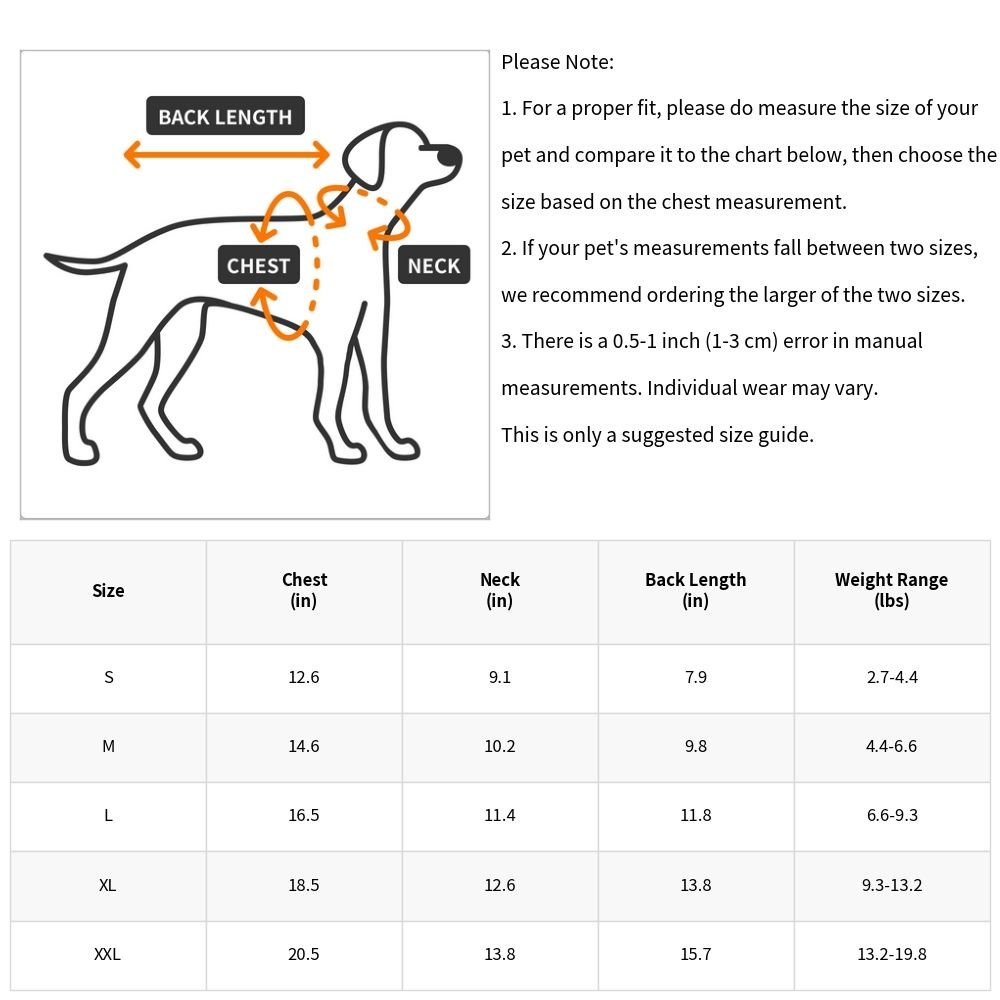 BACK LENGTH

CHEST

NECK

Please Note:

1. For a proper fit, please do measure the size of your pet and compare it to the chart below, then choose the size based on the chest measurement.

2. If your pet's measurements fall between two sizes, we recommend ordering the larger of the two sizes.

3. There is a 0.5-1 inch (1-3 cm) error in manual measurements. Individual wear may vary.

This is only a suggested size guide.

| Size | Chest (in) | Neck (in) | Back Length (in) | Weight Range (lbs) |
|---|---|---|---|---|
| S | 12.6 | 9.1 | 7.9 | 2.7-4.4 |
| M | 14.6 | 10.2 | 9.8 | 4.4-6.6 |
| L | 16.5 | 11.4 | 11.8 | 6.6-9.3 |
| XL | 18.5 | 12.6 | 13.8 | 9.3-13.2 |
| XXL | 20.5 | 13.8 | 15.7 | 13.2-19.8 |